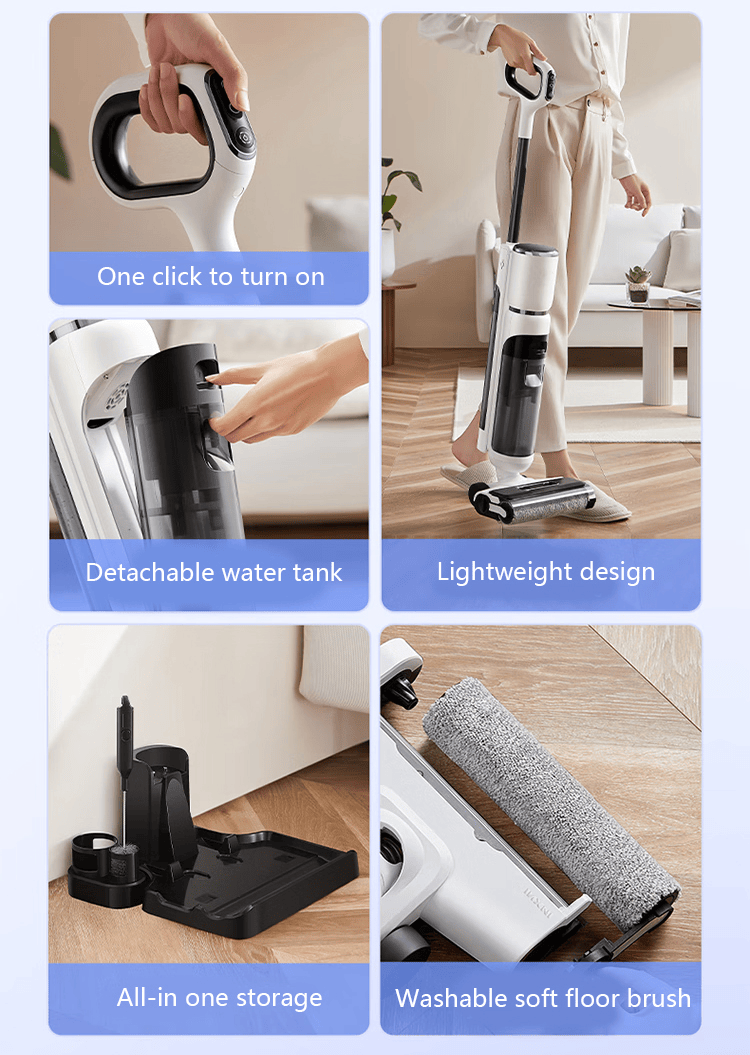 One click to turn on

Detachable water tank

Lightweight design

All-in one storage

Washable soft floor brush